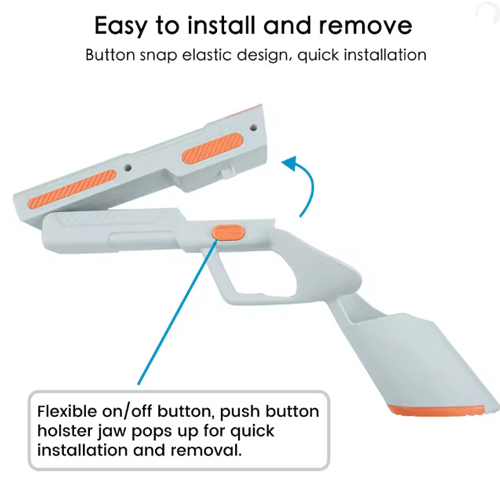 Easy to install and remove
Button snap elastic design, quick installation

Flexible on/off button, push button holster jaw pops up for quick installation and removal.